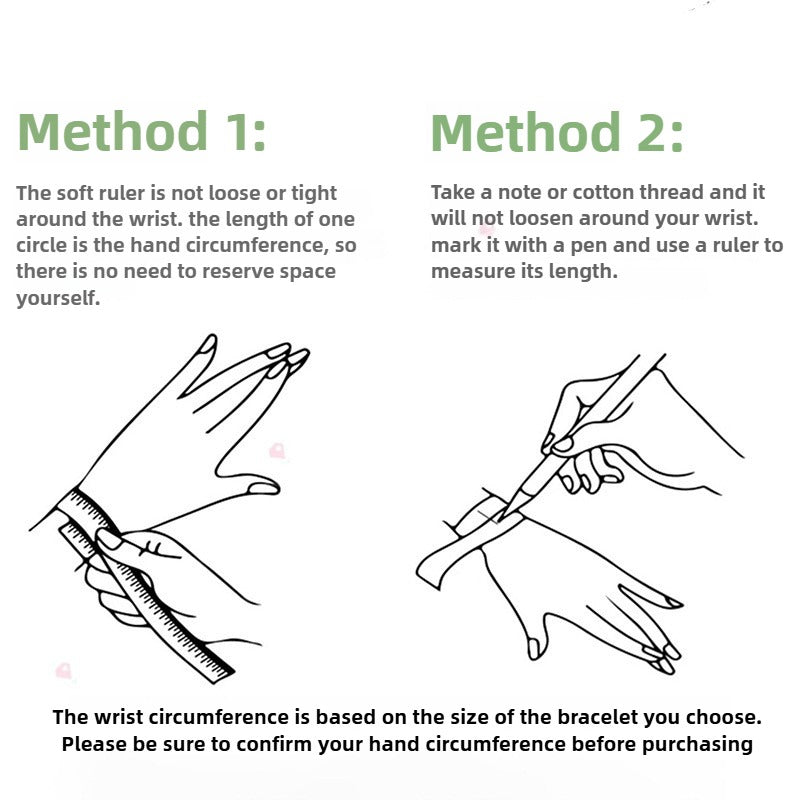 Method 1:

The soft ruler is not loose or tight around the wrist. the length of one circle is the hand circumference, so there is no need to reserve space yourself.

Method 2:

Take a note or cotton thread and it will not loosen around your wrist. mark it with a pen and use a ruler to measure its length.

The wrist circumference is based on the size of the bracelet you choose. Please be sure to confirm your hand circumference before purchasing