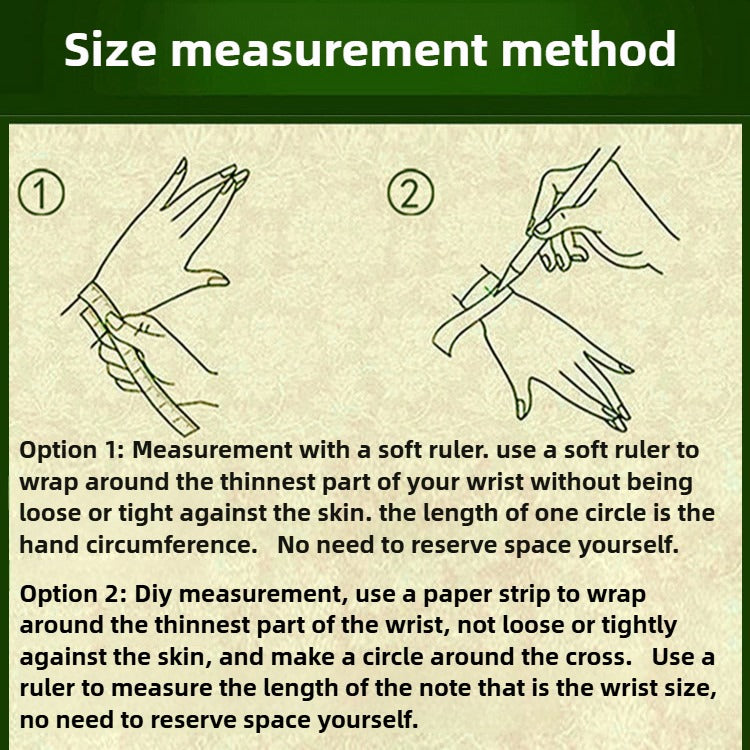 Size measurement method

①

②

Option 1: Measurement with a soft ruler. use a soft ruler to wrap around the thinnest part of your wrist without being loose or tight against the skin. the length of one circle is the hand circumference. No need to reserve space yourself.

Option 2: Diy measurement, use a paper strip to wrap around the thinnest part of the wrist, not loose or tightly against the skin, and make a circle around the cross. Use a ruler to measure the length of the note that is the wrist size, no need to reserve space yourself.