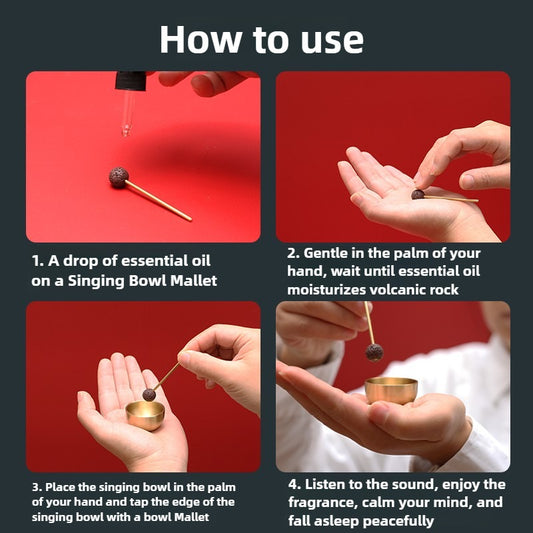 How to use

1. A drop of essential oil on a Singing Bowl Mallet

2. Gentle in the palm of your hand, wait until essential oil moisturizes volcanic rock

3. Place the singing bowl in the palm of your hand and tap the edge of the singing bowl with a bowl Mallet

4. Listen to the sound, enjoy the fragrance, calm your mind, and fall asleep peacefully