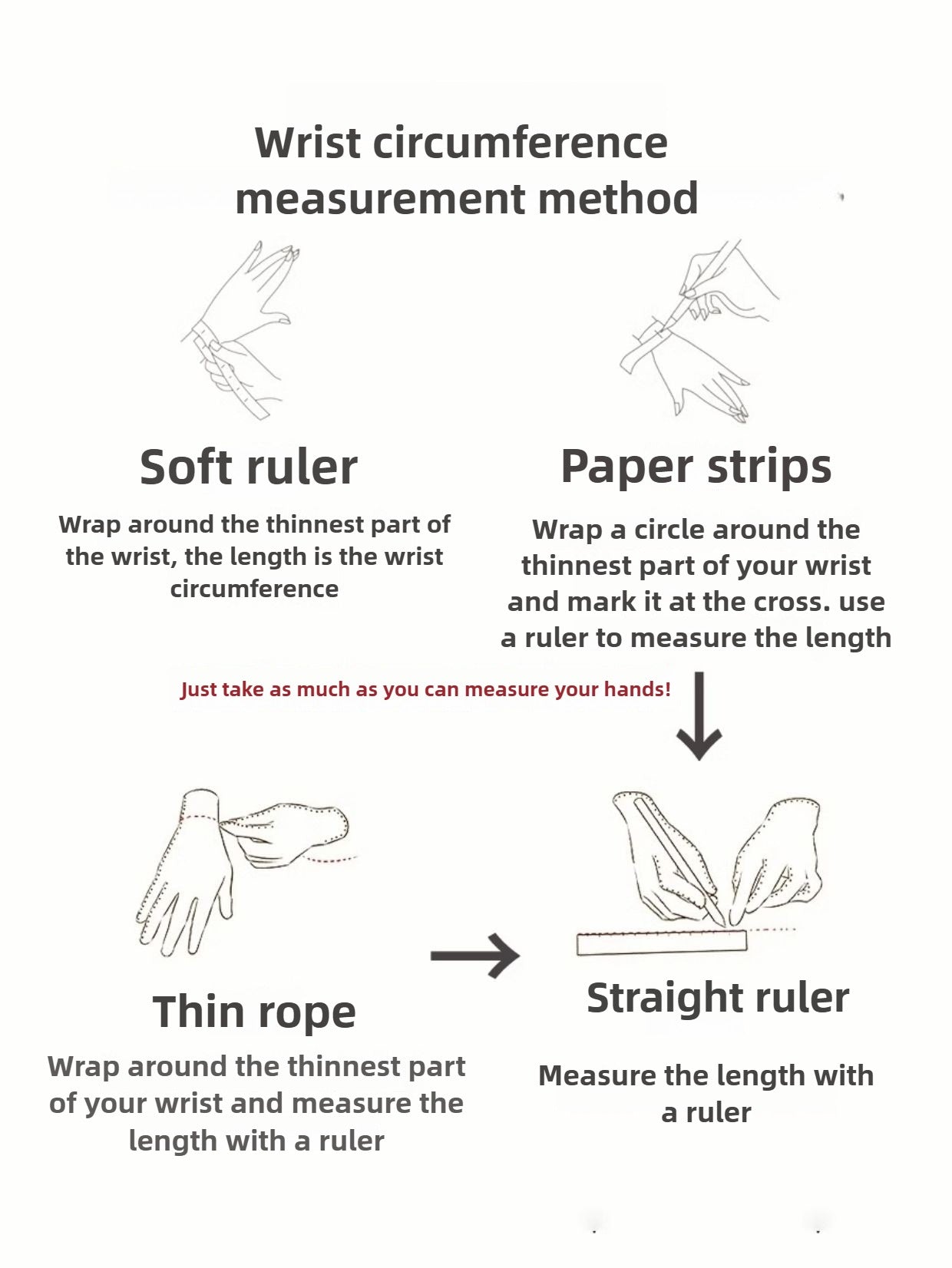 Wrist circumference measurement method

Soft ruler

Wrap around the thinnest part of the wrist, the length is the wrist circumference

Paper strips

Wrap a circle around the thinnest part of your wrist and mark it at the cross. use a ruler to measure the length

Just take as much as you can measure your hands!

Thin rope

Wrap around the thinnest part of your wrist and measure the length with a ruler

Straight ruler

Measure the length with a ruler